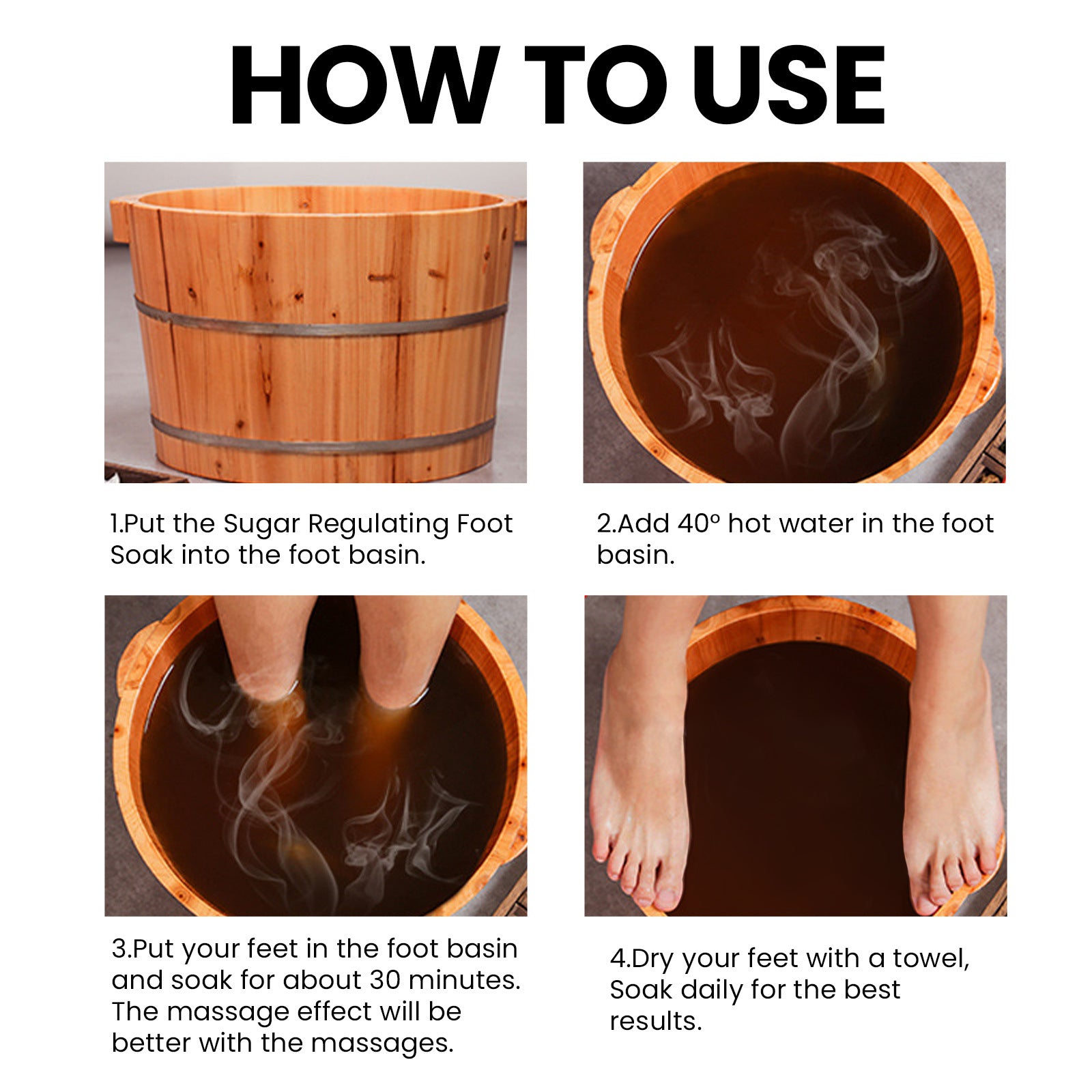 HOW TO USE

1.Put the Sugar Regulating Foot Soak into the foot basin.

2.Add 40° hot water in the foot basin.

3.Put your feet in the foot basin and soak for about 30 minutes. The massage effect will be better with the massages.

4.Dry your feet with a towel, Soak daily for the best results.