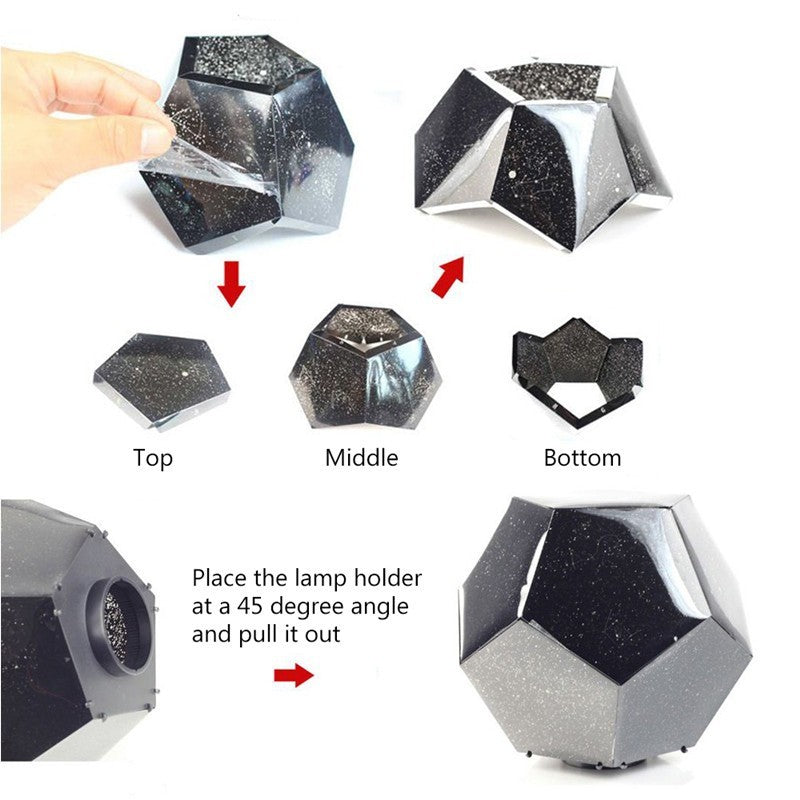 Top

Middle

Bottom

Place the lamp holder at a 45 degree angle and pull it out